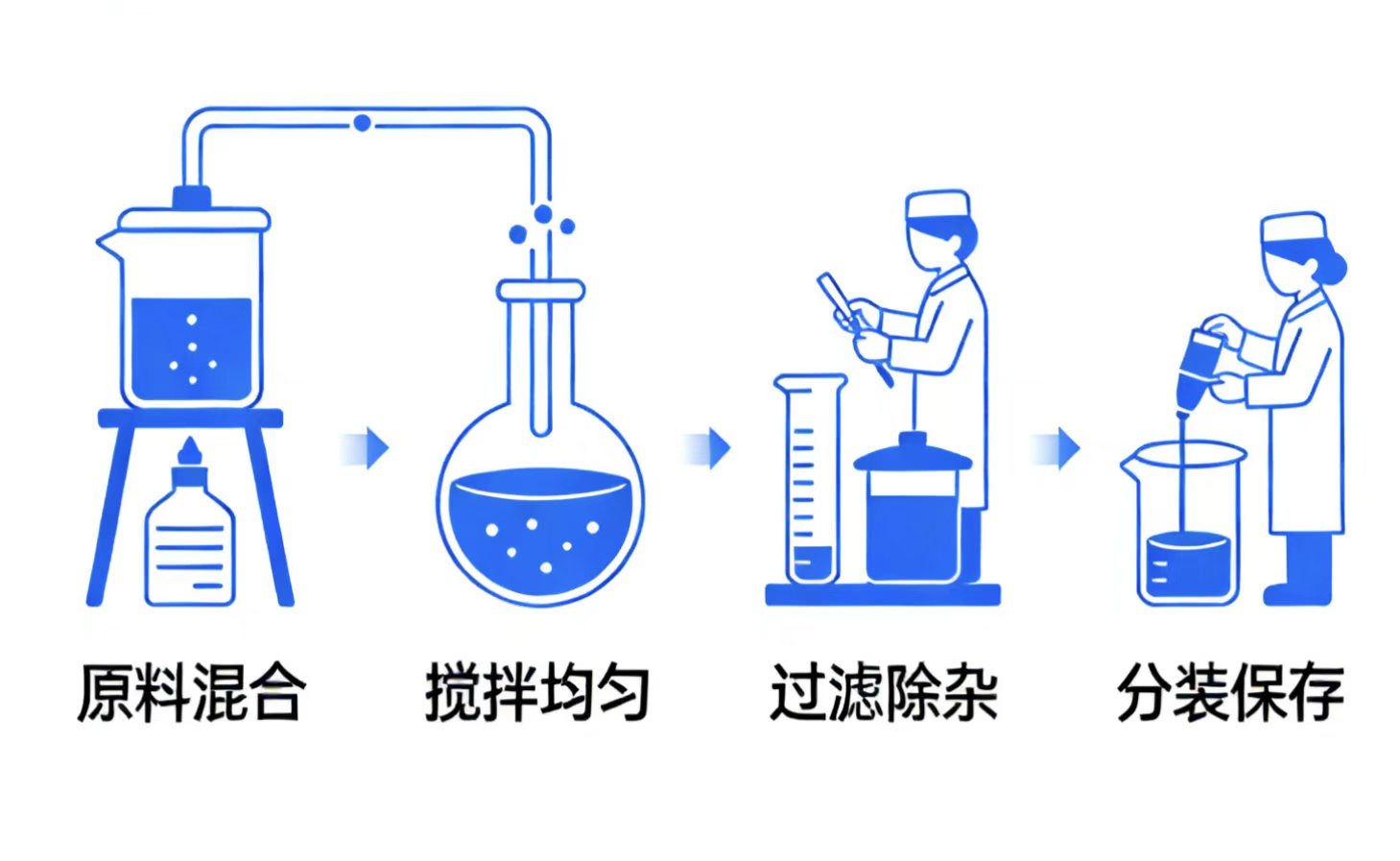 原料混合

搅拌均匀

过滤除杂

分装保存