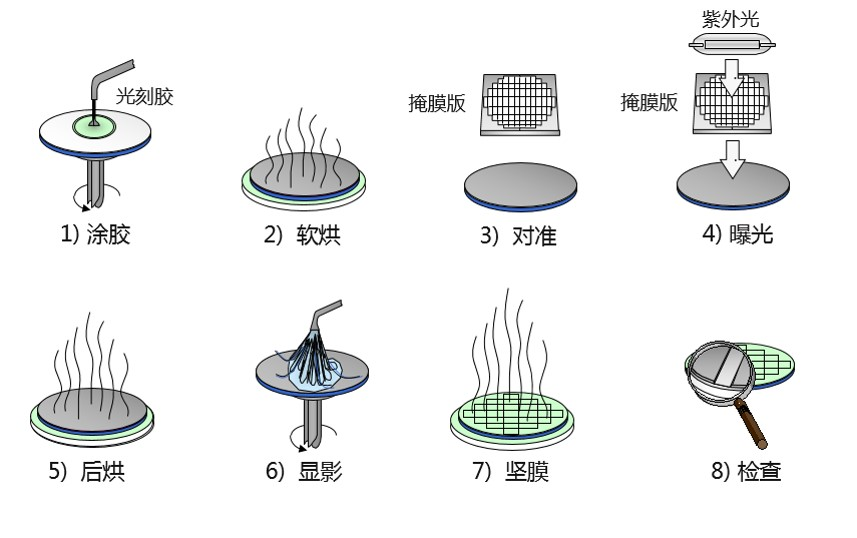 光刻胶

1) 涂胶

2) 软烘

掩膜版

3) 对准

紫外光

掩膜版

4) 曝光

5) 后烘

6) 显影

7) 坚膜

8) 检查