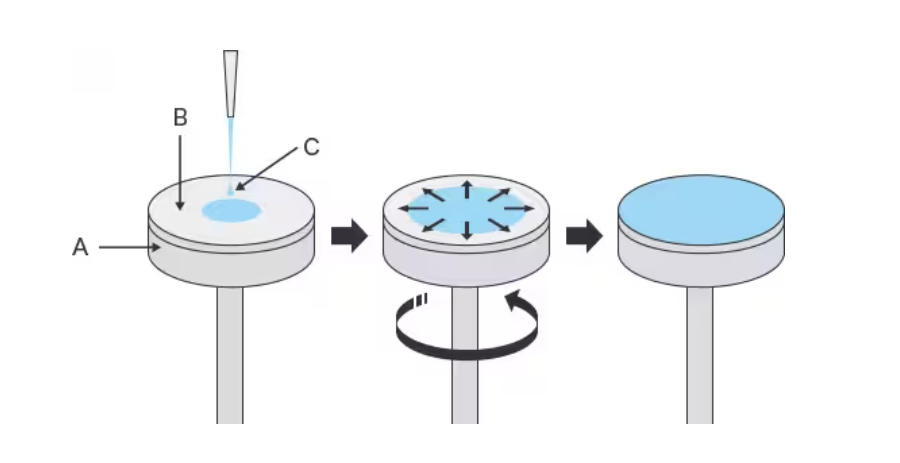 B

C

A